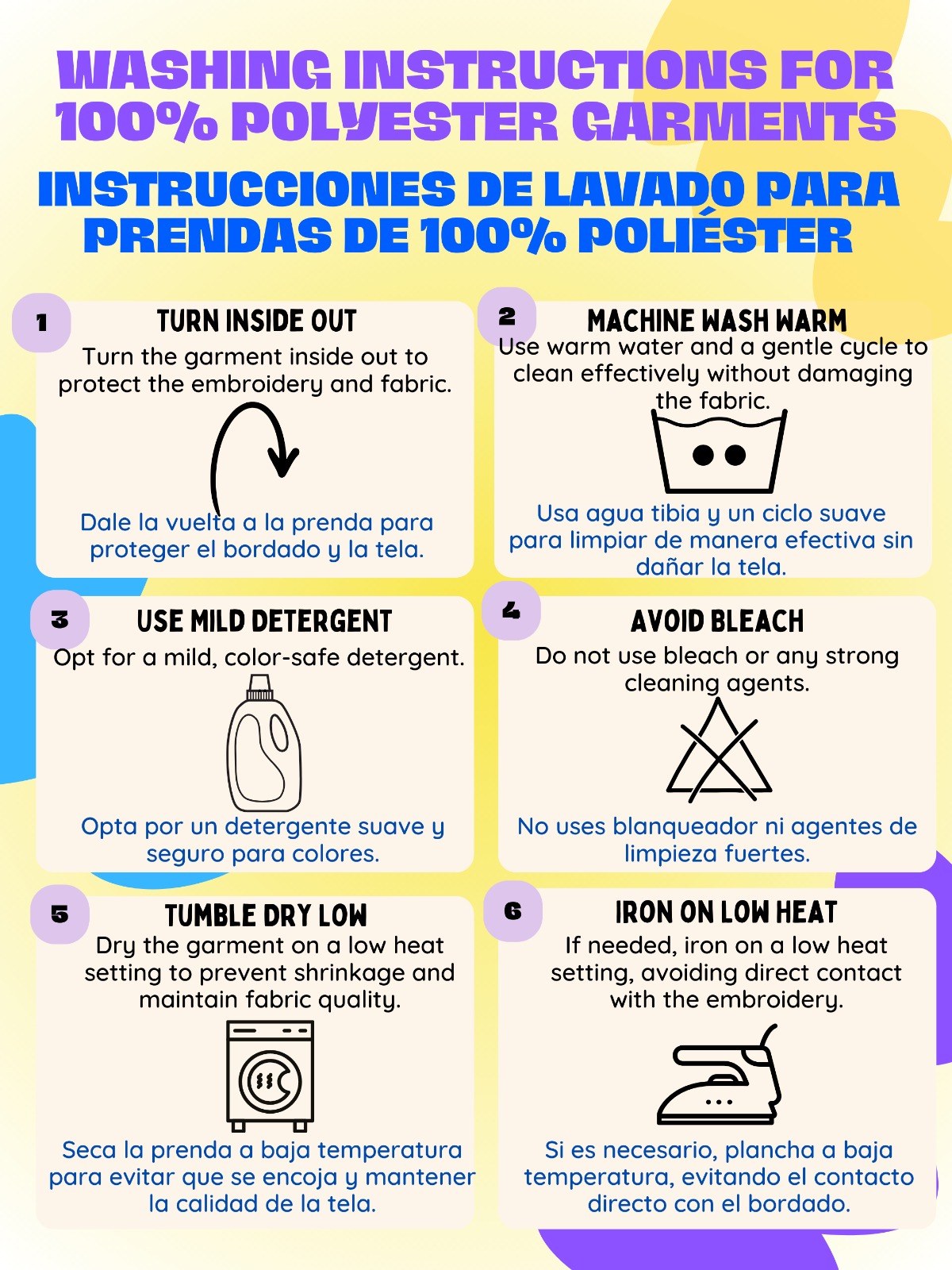 WASHING INSTRUCTIONS FOR 100% POLYESTER GARMENTS

INSTRUCCIONES DE LAVADO PARA PRENDAS DE 100% POLIÉSTER

1
TURN INSIDE OUT
Turn the garment inside out to protect the embroidery and fabric.

Dale la vuelta a la prenda para proteger el bordado y la tela.

2
MACHINE WASH WARM
Use warm water and a gentle cycle to clean effectively without damaging the fabric.

Usa agua tibia y un ciclo suave para limpiar de manera efectiva sin dañar la tela.

3
USE MILD DETERGENT
Opt for a mild, color-safe detergent.

Opta por un detergente suave y seguro para colores.

4
AVOID BLEACH
Do not use bleach or any strong cleaning agents.

No uses blanqueador ni agentes de limpieza fuertes.

5
TUMBLE DRY LOW
Dry the garment on a low heat setting to prevent shrinkage and maintain fabric quality.

Seca la prenda a baja temperatura para evitar que se encoja y mantener la calidad de la tela.

6
IRON ON LOW HEAT
If needed, iron on a low heat setting, avoiding direct contact with the embroidery.

Si es necesario, plancha a baja temperatura, evitando el contacto directo con el bordado.