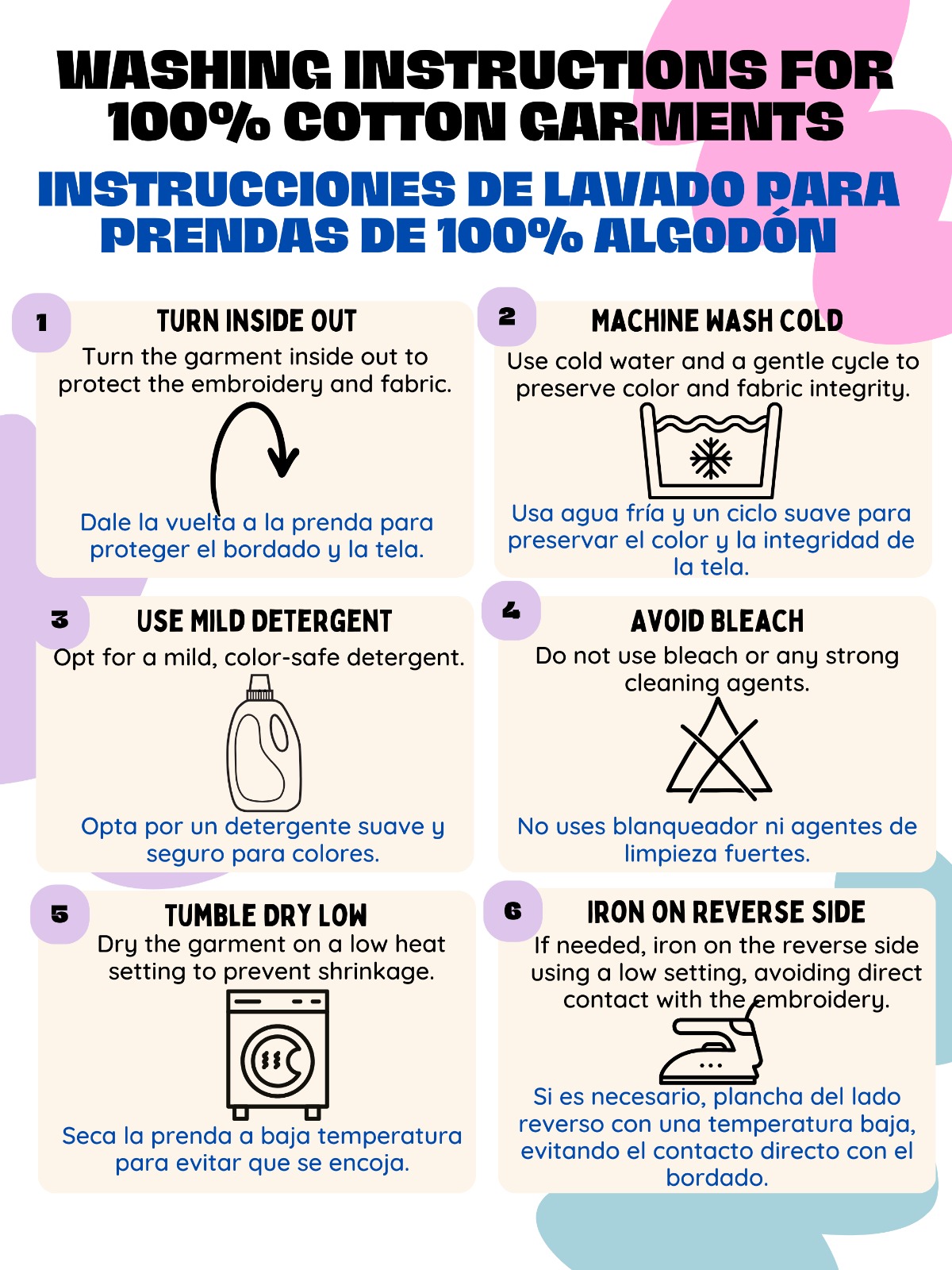 WASHING INSTRUCTIONS FOR 100% COTTON GARMENTS

INSTRUCCIONES DE LAVADO PARA PRENDAS DE 100% ALGODÓN

1 TURN INSIDE OUT

Turn the garment inside out to protect the embroidery and fabric.

Dale la vuelta a la prenda para proteger el bordado y la tela.

2 MACHINE WASH COLD

Use cold water and a gentle cycle to preserve color and fabric integrity.

Usa agua fría y un ciclo suave para preservar el color y la integridad de la tela.

3 USE MILD DETERGENT

Opt for a mild, color-safe detergent.

Opta por un detergente suave y seguro para colores.

4 AVOID BLEACH

Do not use bleach or any strong cleaning agents.

No uses blanqueador ni agentes de limpieza fuertes.

5 TUMBLE DRY LOW

Dry the garment on a low heat setting to prevent shrinkage.

Seca la prenda a baja temperatura para evitar que se encoja.

6 IRON ON REVERSE SIDE

If needed, iron on the reverse side using a low setting, avoiding direct contact with the embroidery.

Si es necesario, plancha del lado reverso con una temperatura baja, evitando el contacto directo con el bordado.